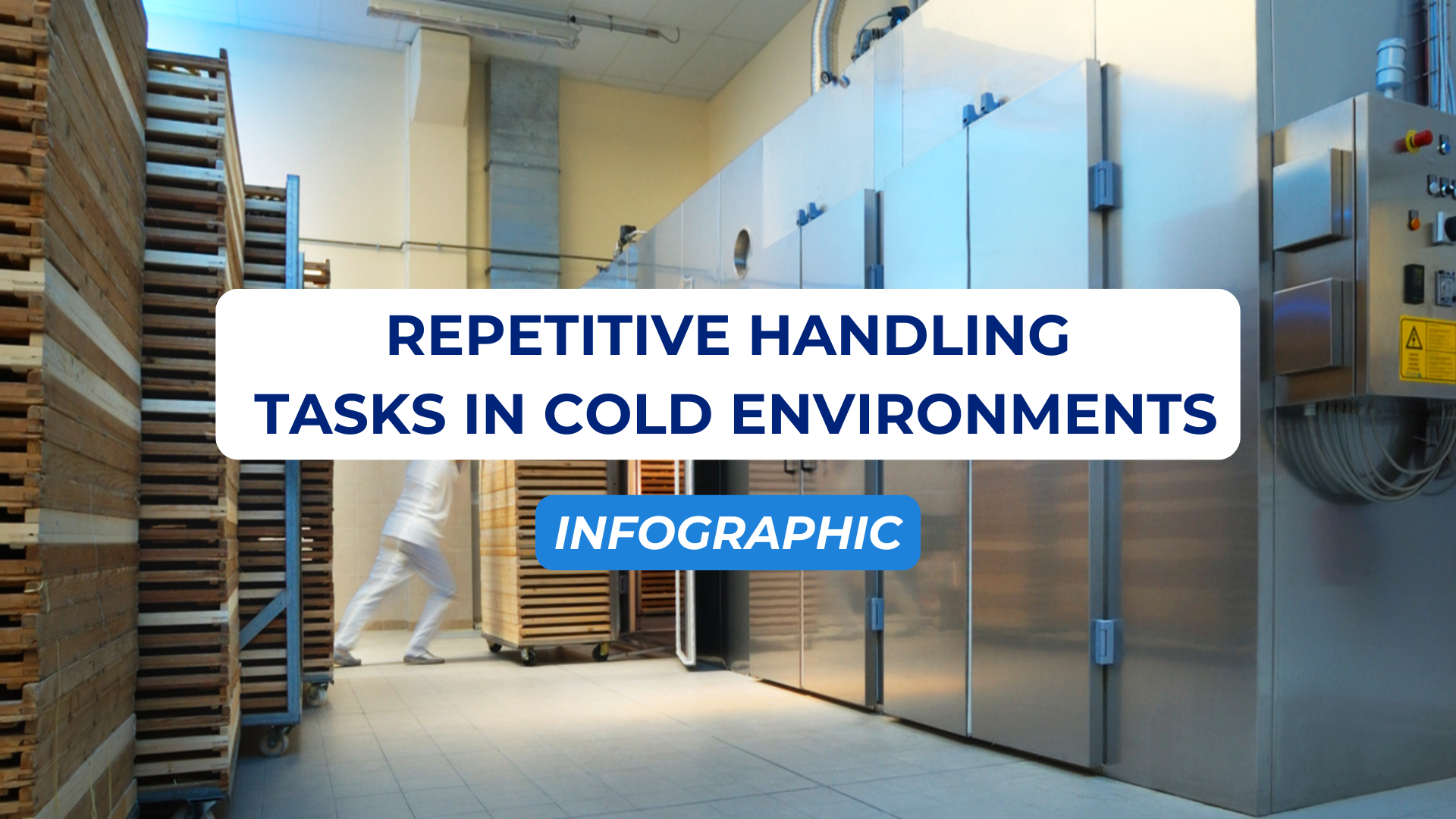 REPETITIVE HANDLING TASKS IN COLD ENVIRONMENTS

INFOGRAPHIC