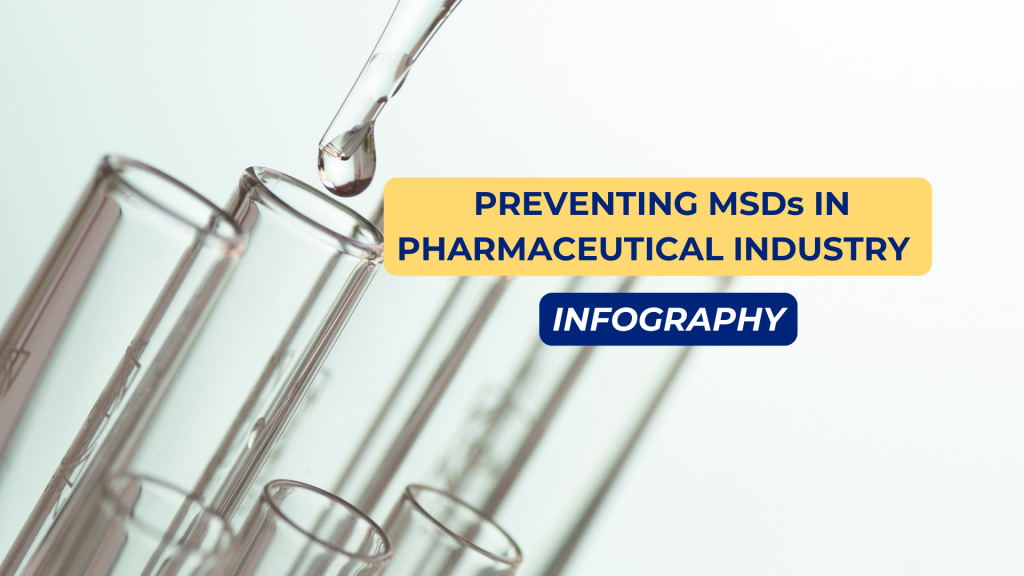 PREVENTING MSDs IN PHARMACEUTICAL INDUSTRY

INFOGRAPHY